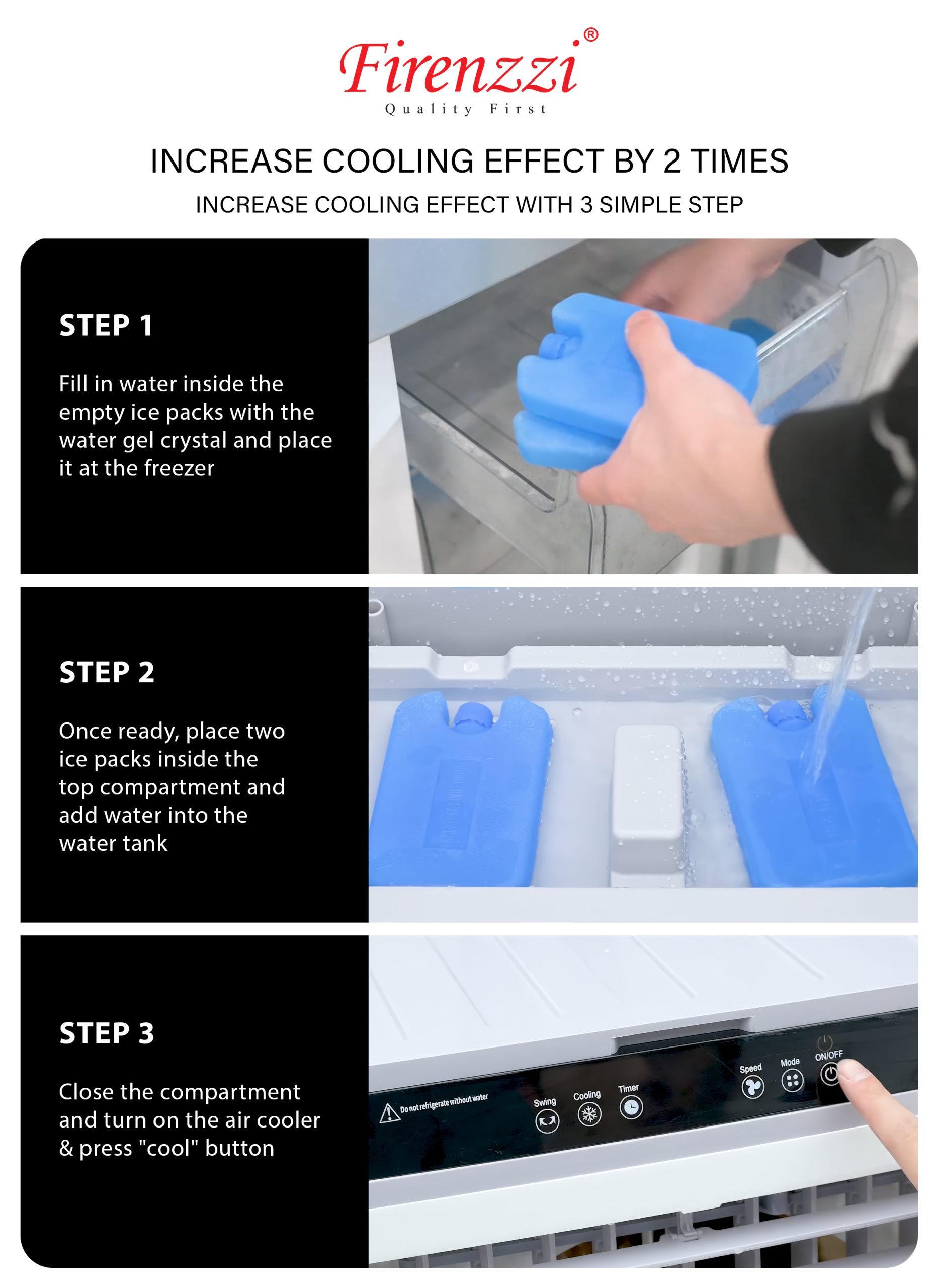 Firenzzi®
Quality First

INCREASE COOLING EFFECT BY 2 TIMES

INCREASE COOLING EFFECT WITH 3 SIMPLE STEP

STEP 1

Fill in water inside the empty ice packs with the water gel crystal and place it at the freezer

STEP 2

Once ready, place two ice packs inside the top compartment and add water into the water tank

STEP 3

Close the compartment and turn on the air cooler & press "cool" button

Do not refrigerate without water

Swing

Cooling

Timer

Speed

Mode

ON/OFF